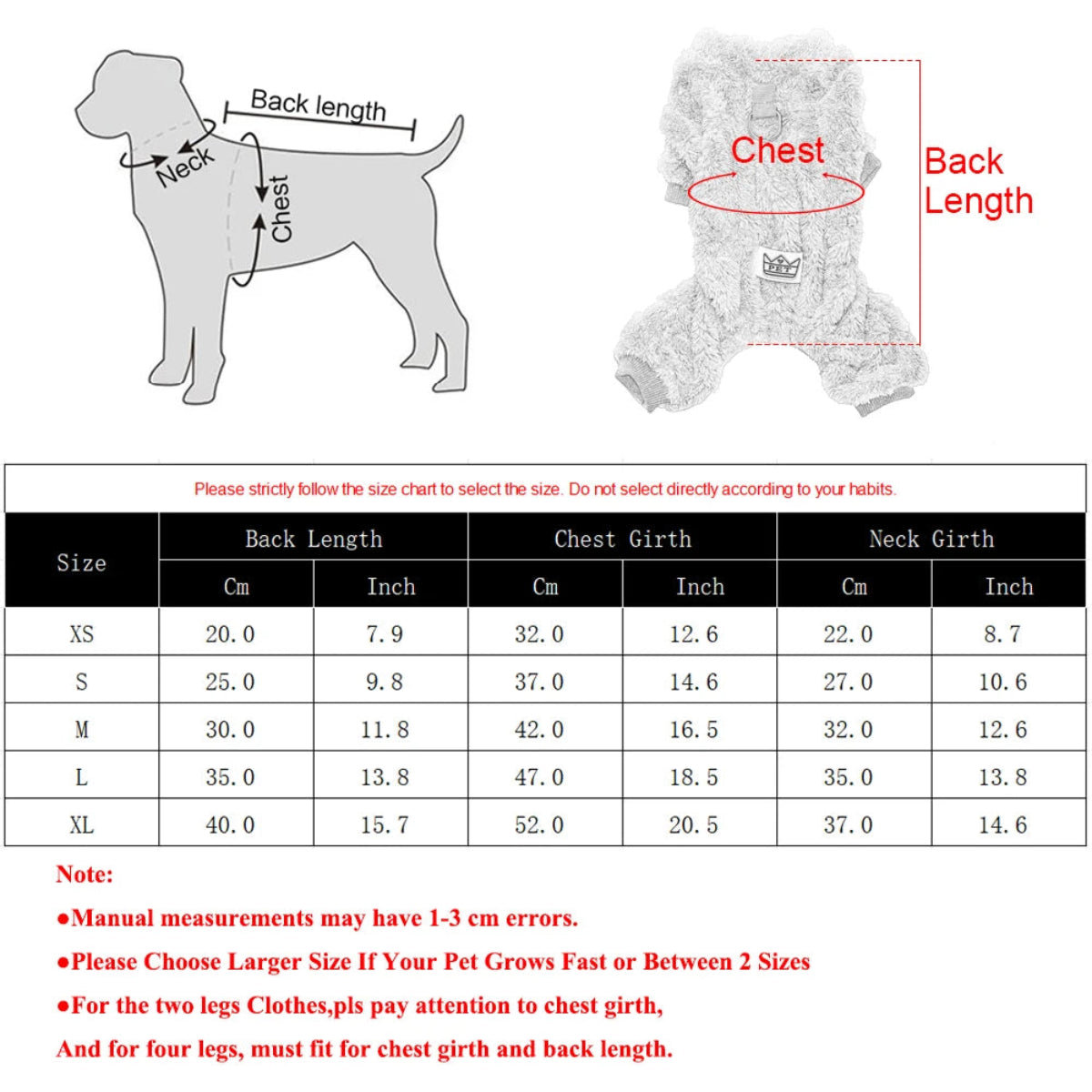 Back length
Neck
Chest

Chest
Back Length
PET

Please strictly follow the size chart to select the size. Do not select directly according to your habits.

| Size | Back Length Cm | Back Length Inch | Chest Girth Cm | Chest Girth Inch | Neck Girth Cm | Neck Girth Inch |
|---|---|---|---|---|---|---|
| XS | 20.0 | 7.9 | 32.0 | 12.6 | 22.0 | 8.7 |
| S | 25.0 | 9.8 | 37.0 | 14.6 | 27.0 | 10.6 |
| M | 30.0 | 11.8 | 42.0 | 16.5 | 32.0 | 12.6 |
| L | 35.0 | 13.8 | 47.0 | 18.5 | 35.0 | 13.8 |
| XL | 40.0 | 15.7 | 52.0 | 20.5 | 37.0 | 14.6 |

Note:

●Manual measurements may have 1-3 cm errors.

●Please Choose Larger Size If Your Pet Grows Fast or Between 2 Sizes

●For the two legs Clothes,pls pay attention to chest girth,

And for four legs, must fit for chest girth and back length.